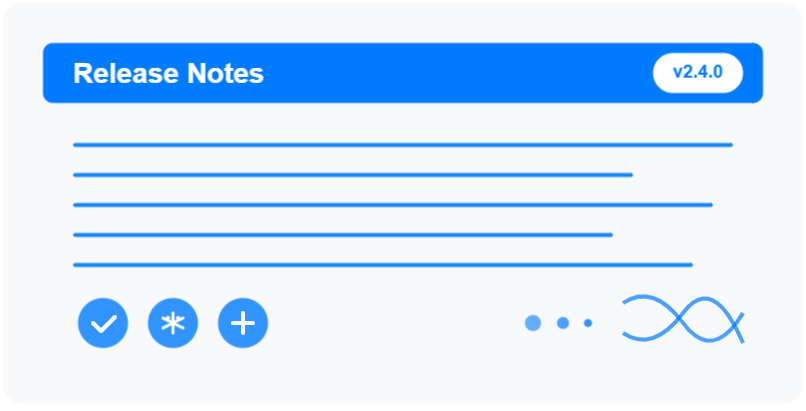 Release Notes

v2.4.0